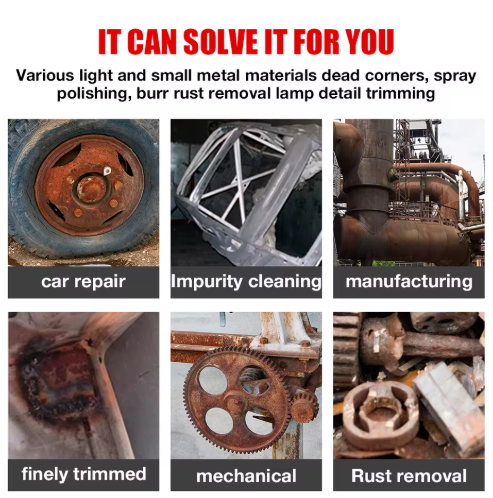 IT CAN SOLVE IT FOR YOU

Various light and small metal materials dead corners, spray polishing, burr rust removal lamp detail trimming

car repair

Impurity cleaning

manufacturing

finely trimmed

mechanical

Rust removal